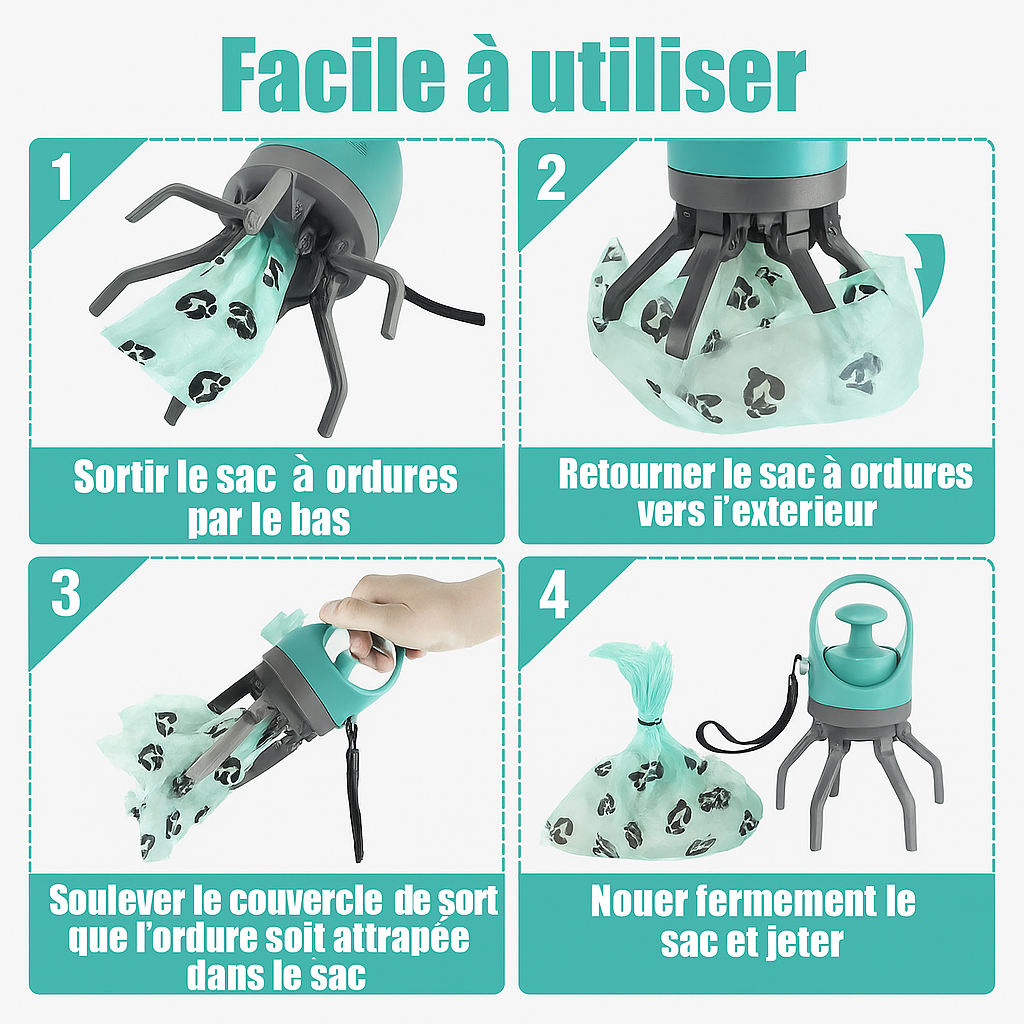 Facile à utiliser

1

Sortir le sac à ordures par le bas

2

Retourner le sac à ordures vers l'exterieur

3

Soulever le couvercle de sort que l'ordure soit attrapée dans le sac

4

Nouer fermement le sac et jeter