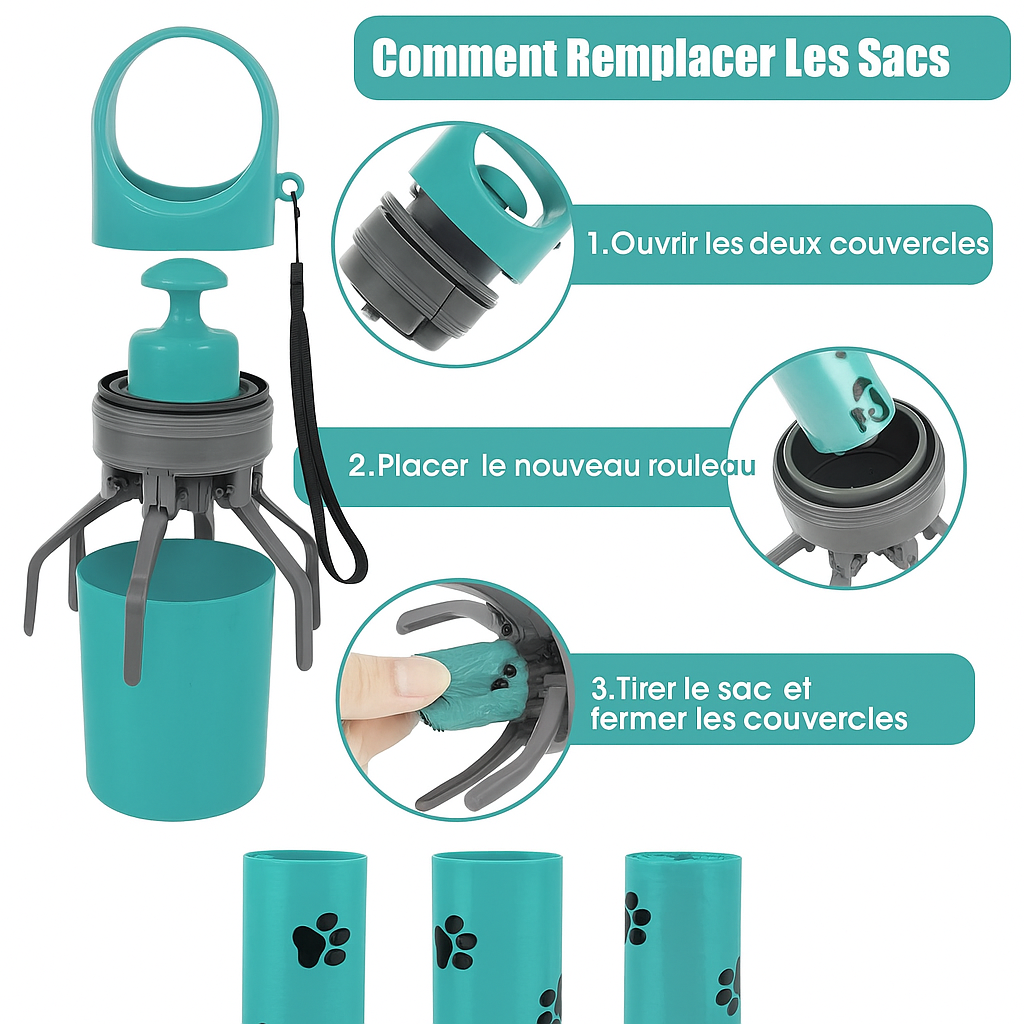 Comment Remplacer Les Sacs

1.Ouvrir les deux couvercles

2.Placer le nouveau rouleau

3.Tirer le sac et fermer les couvercles